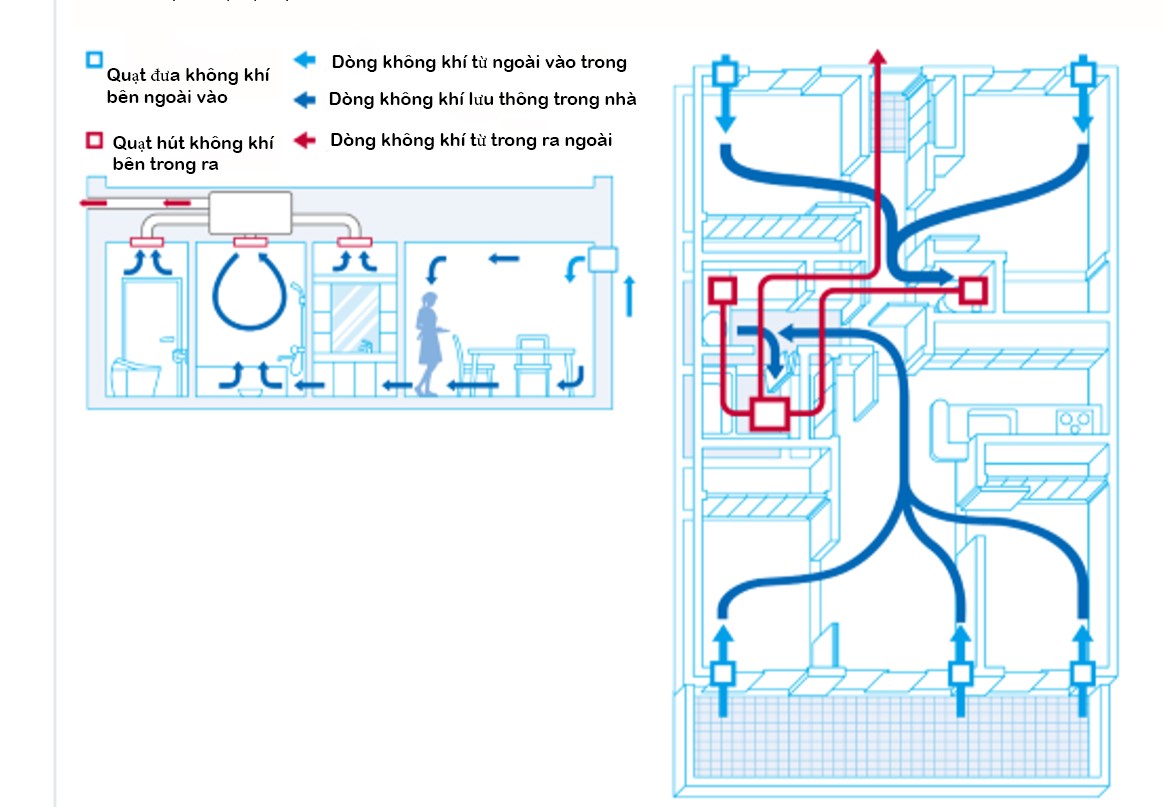 Quạt đưa không khí bên ngoài vào

Quạt hút không khí bên trong ra

Dòng không khí từ ngoài vào trong

Dòng không khí lưu thông trong nhà

Dòng không khí từ trong ra ngoài